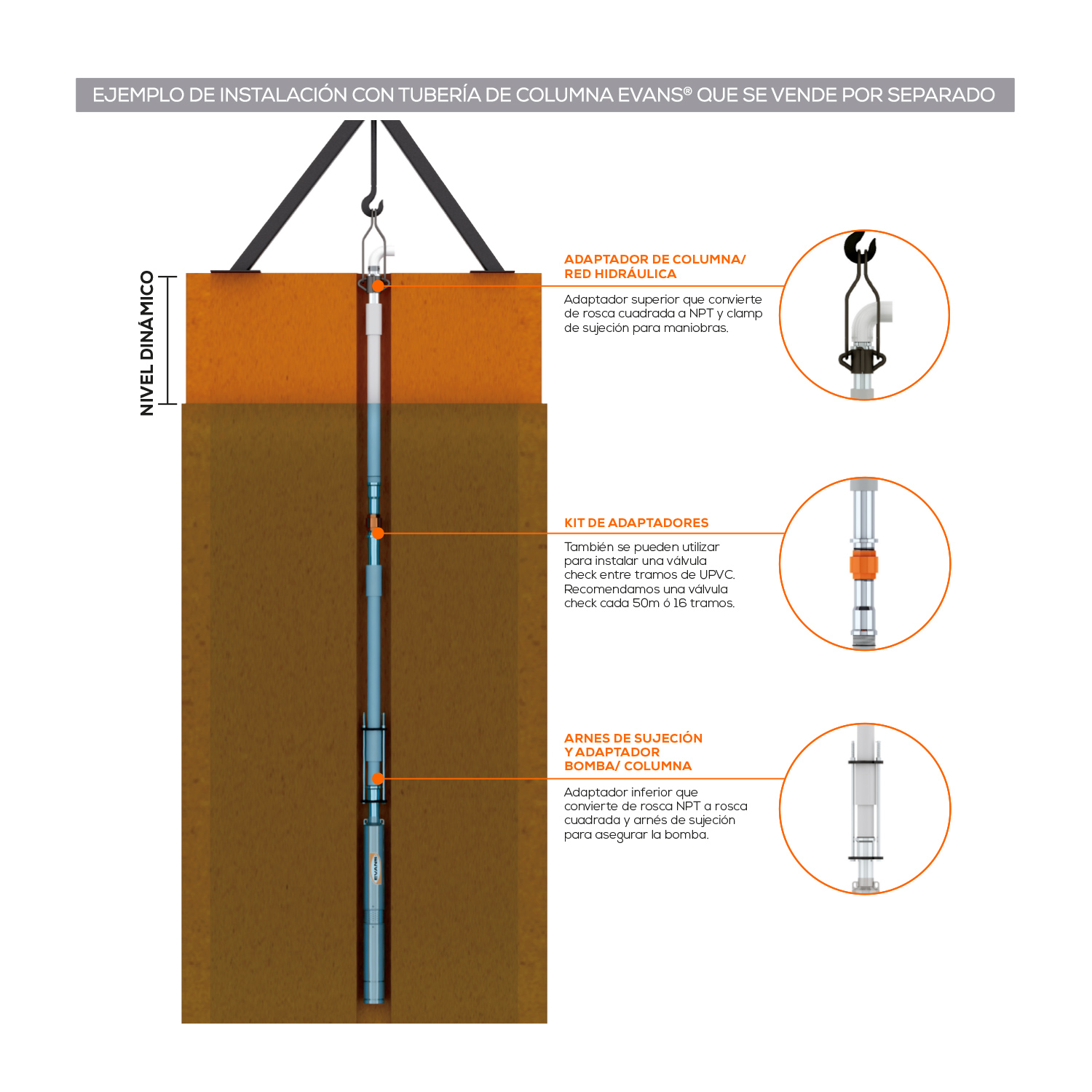 EJEMPLO DE INSTALACIÓN CON TUBERÍA DE COLUMNA EVANS® QUE SE VENDE POR SEPARADO

NIVEL DINÁMICO

ADAPTADOR DE COLUMNA/ RED HIDRÁULICA

Adaptador superior que convierte de rosca cuadrada a NPT y clamp de sujeción para maniobras.

KIT DE ADAPTADORES

También se pueden utilizar para instalar una válvula check entre tramos de UPVC. Recomendamos una válvula check cada 50m ó 16 tramos.

ARNES DE SUJECIÓN Y ADAPTADOR BOMBA/ COLUMNA

Adaptador inferior que convierte de rosca NPT a rosca cuadrada y arnés de sujeción para asegurar la bomba.

EVANS